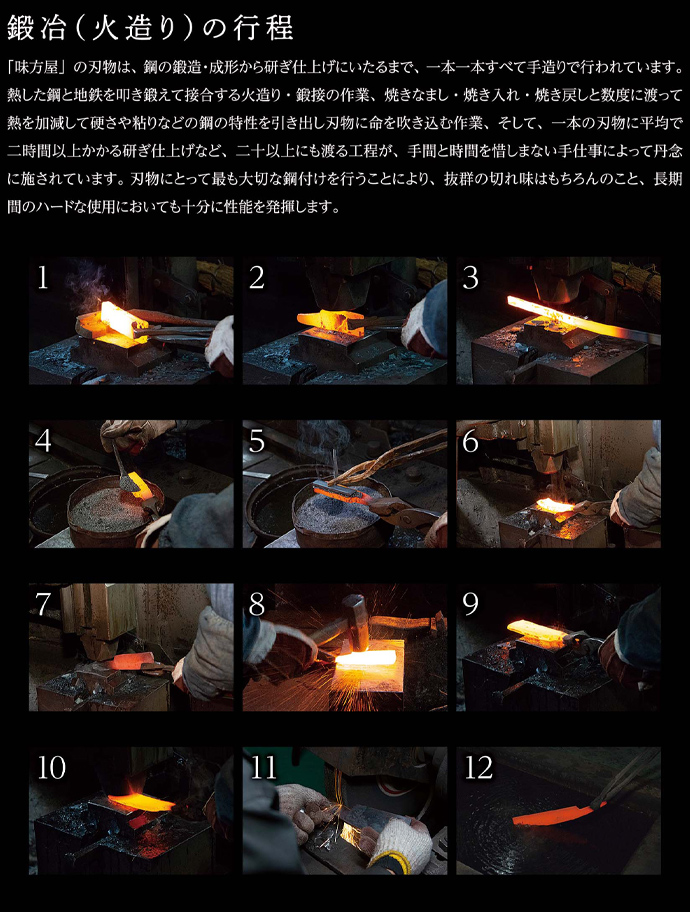 鍛冶（火造り）の行程

「味方屋」の刃物は、鋼の鍛造･成形から研ぎ仕上げにいたるまで、一本一本すべて手造りで行われています。熱した鋼と地鉄を叩き鍛えて接合する火造り・鍛接の作業、焼きなまし・焼き入れ・焼き戻しと数度に渡って熱を加減して硬さや粘りなどの鋼の特性を引き出し刃物に命を吹き込む作業、そして、一本の刃物に平均で二時間以上かかる研ぎ仕上げなど、二十以上にも渡る工程が、手間と時間を惜しまない手仕事によって丹念に施されています。刃物にとって最も大切な鋼付けを行うことにより、抜群の切れ味はもちろんのこと、長期間のハードな使用においても十分に性能を発揮します。

1

2

3

4

5

6

7

8

9

10

11

12